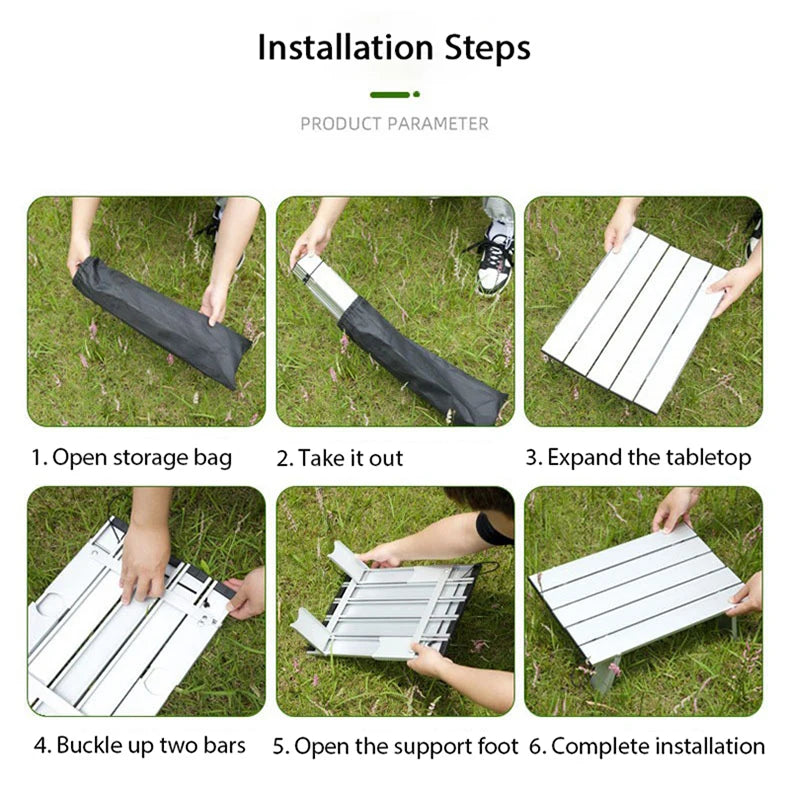 Installation Steps

PRODUCT PARAMETER

1. Open storage bag

2. Take it out

3. Expand the tabletop

4. Buckle up two bars

5. Open the support foot

6. Complete installation